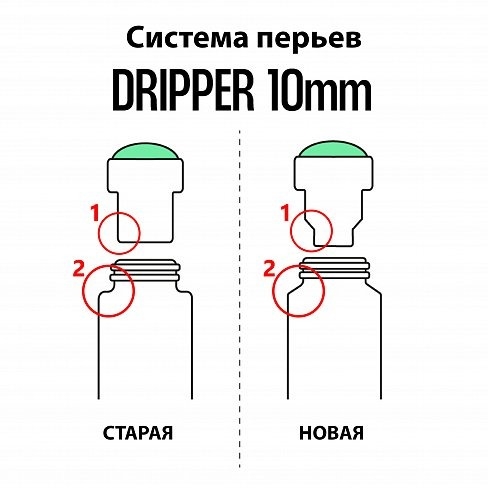 Система перьев
DRIPPER 10mm

1
2
СТАРАЯ

1
2
НОВАЯ